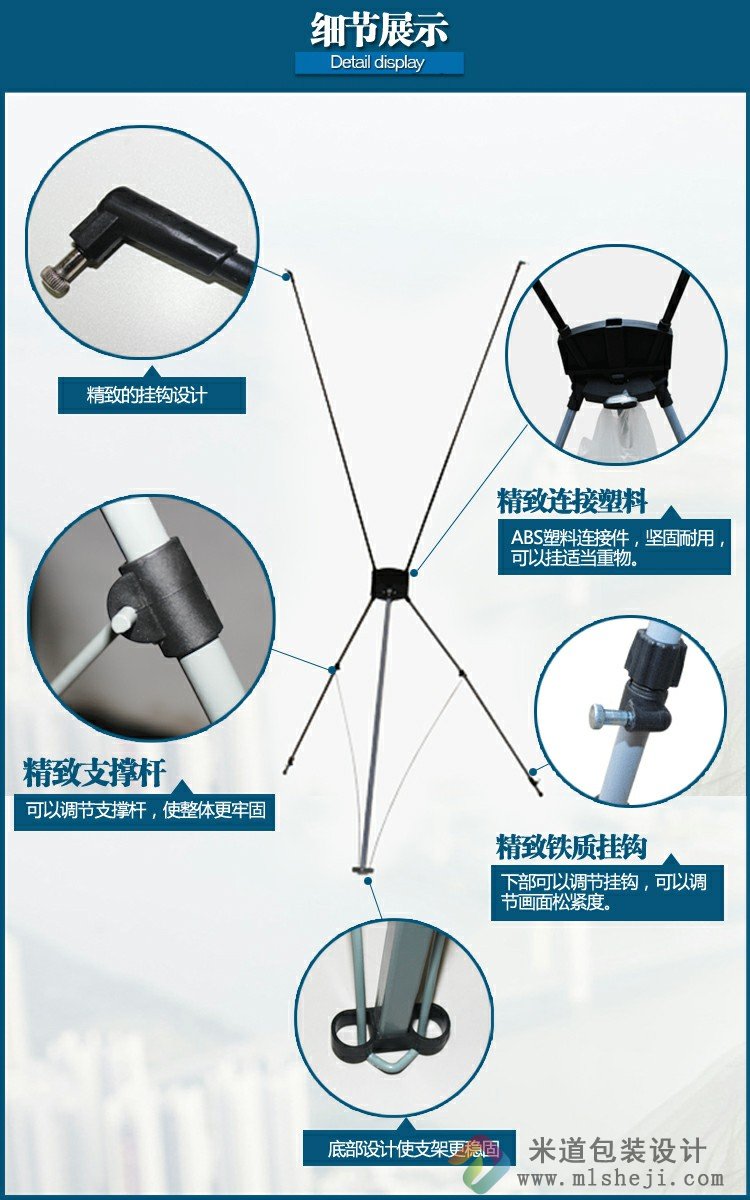 细节展示
Detail display

精致的挂钩设计

精致连接塑料
ABS塑料连接件，坚固耐用，可以挂适当重物。

精致支撑杆
可以调节支撑杆，使整体更牢固

精致铁质挂钩
下部可以调节挂钩，可以调节画面松紧度。

底部设计使支架更稳固

米道包装设计
www.mlsheji.com